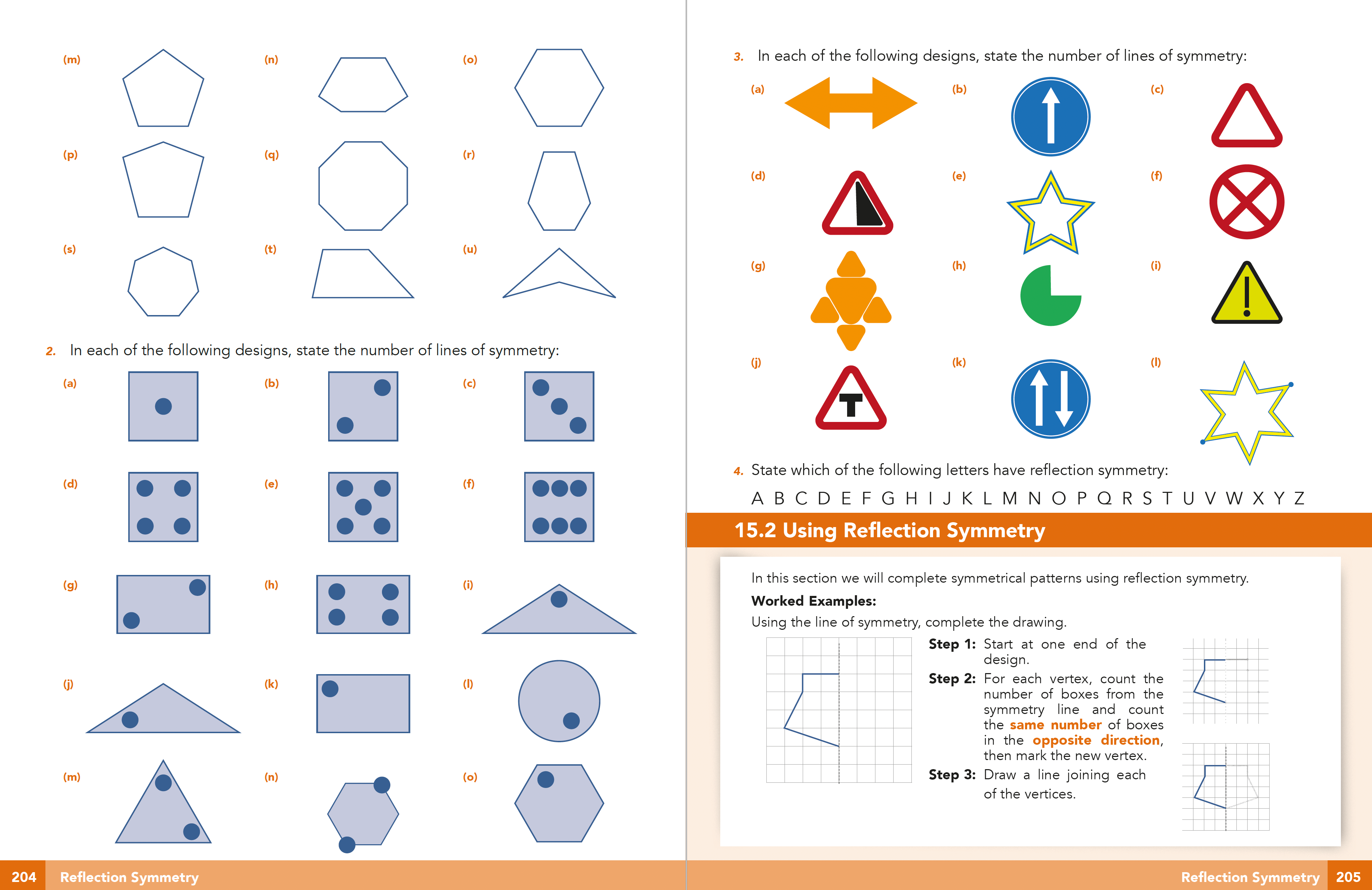 (m) (n) (o)

(p) (q) (r)

(s) (t) (u)

2. In each of the following designs, state the number of lines of symmetry:

(a) (b) (c)

(d) (e) (f)

(g) (h) (i)

(j) (k) (l)

(m) (n) (o)

204 Reflection Symmetry

3. In each of the following designs, state the number of lines of symmetry:

(a) (b) (c)

(d) (e) (f)

(g) (h) (i)

(j) (k) (l)

4. State which of the following letters have reflection symmetry:

A B C D E F G H I J K L M N O P Q R S T U V W X Y Z

15.2 Using Reflection Symmetry

In this section we will complete symmetrical patterns using reflection symmetry.

Worked Examples:

Using the line of symmetry, complete the drawing.

Step 1: Start at one end of the design.

Step 2: For each vertex, count the number of boxes from the symmetry line and count the same number of boxes in the opposite direction, then mark the new vertex.

Step 3: Draw a line joining each of the vertices.

Reflection Symmetry 205